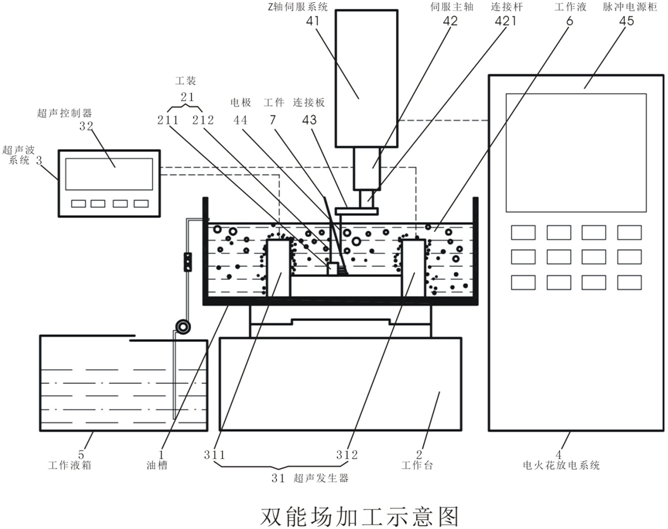 Z轴伺服系统
41
伺服主轴
42
连接杆
421
工作液
6
脉冲电源柜
45

工装
21
211 212
电极
44
工件
7
连接板
43

超声控制器
32
超声波系统 3

5
工作液箱
1
油槽
311
312
31 超声发生器
2
工作台
4
电火花放电系统

双能场加工示意图